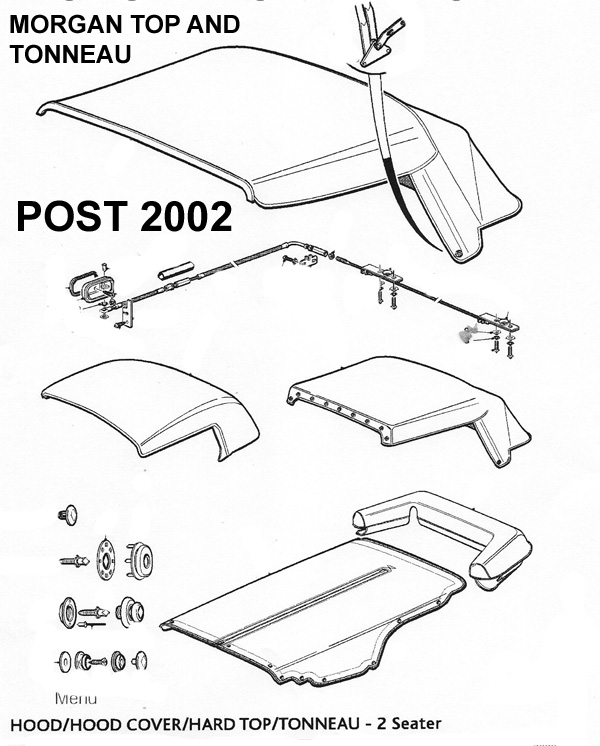 MORGAN TOP AND TONNEAU

POST 2002

Menu

HOOD/HOOD COVER/HARD TOP/TONNEAU - 2 Seater